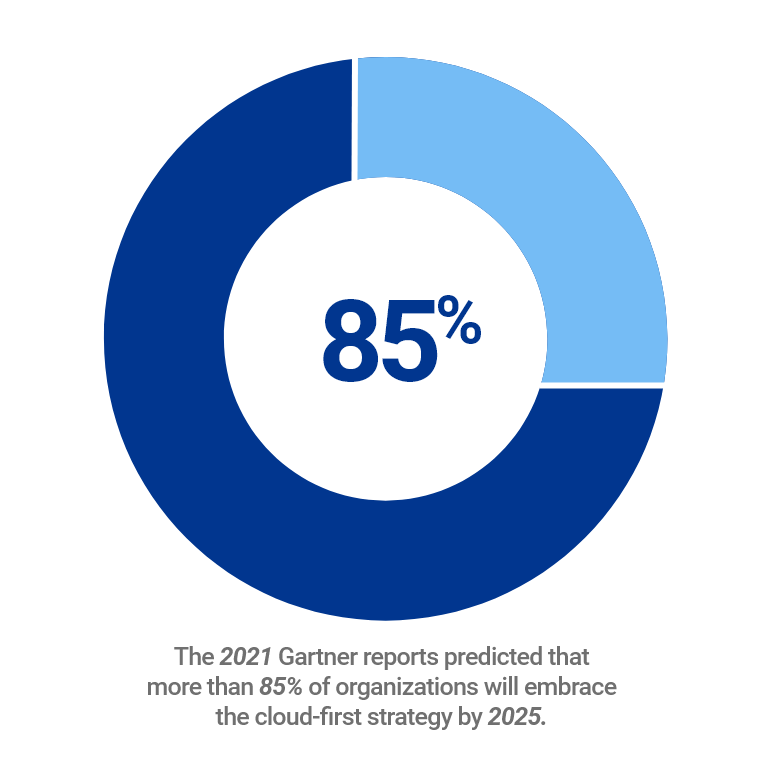 85%

The 2021 Gartner reports predicted that more than 85% of organizations will embrace the cloud-first strategy by 2025.